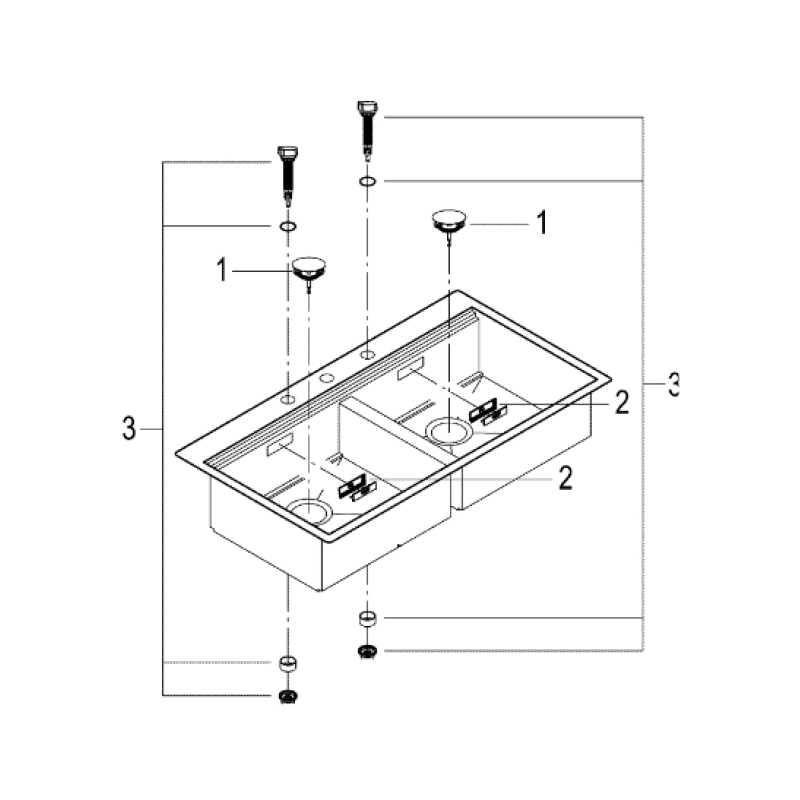 1
1
3
3
2
2