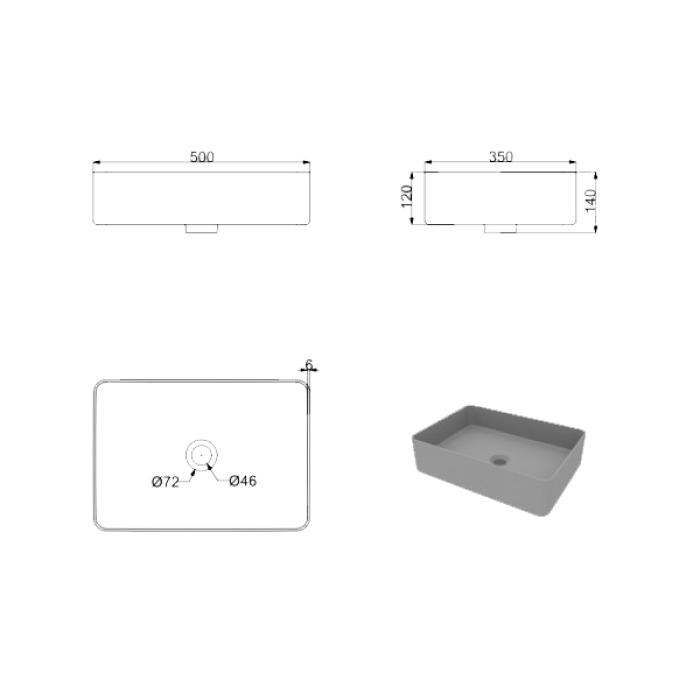 500

350

120

140

6

Ø72

Ø46