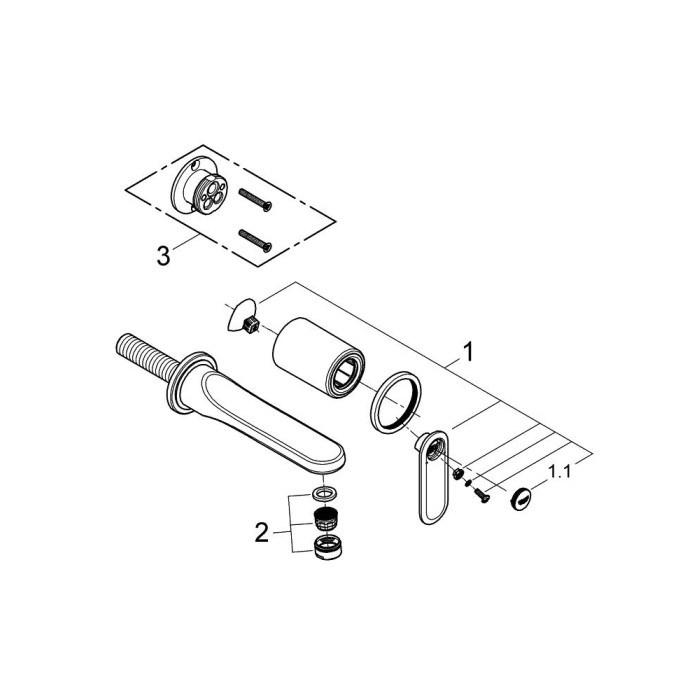 3

1

1.1

2