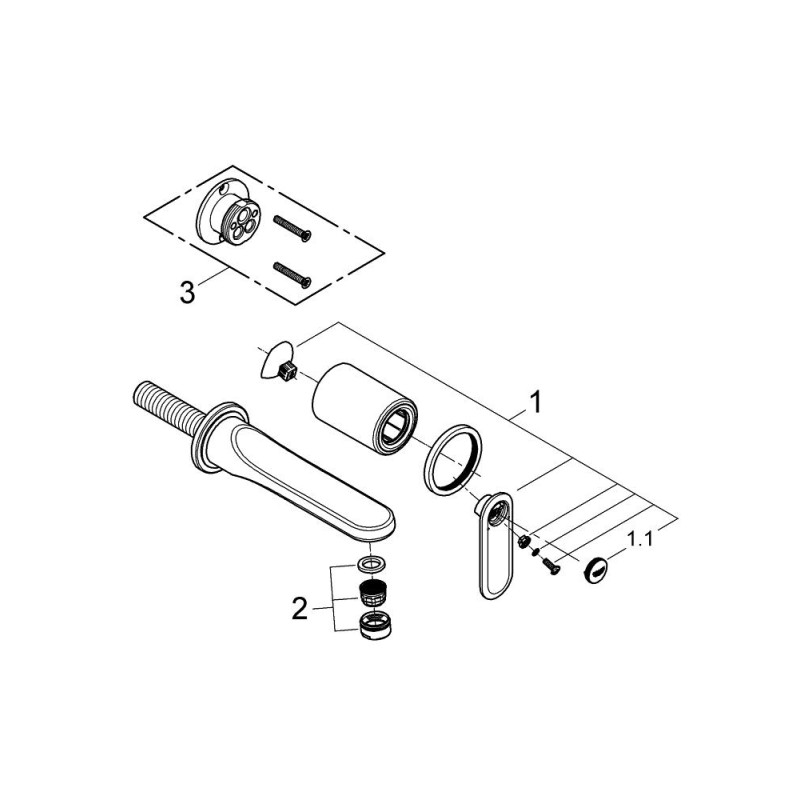 3
1
1.1
2