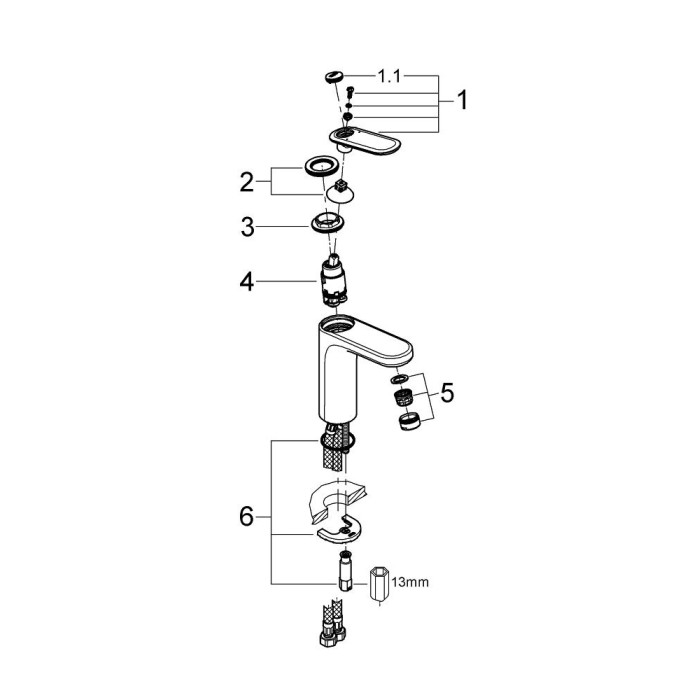 1.1
1
2
3
4
5
6
13mm