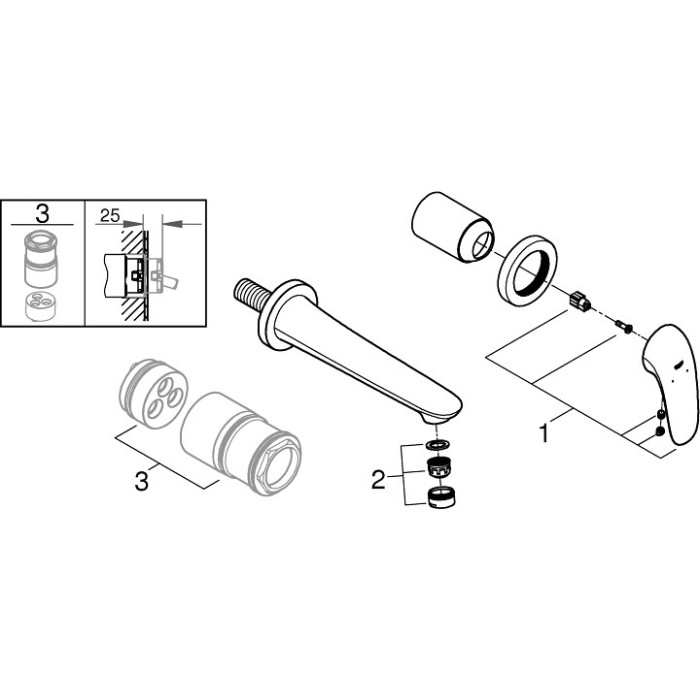 3

25

3

2

1