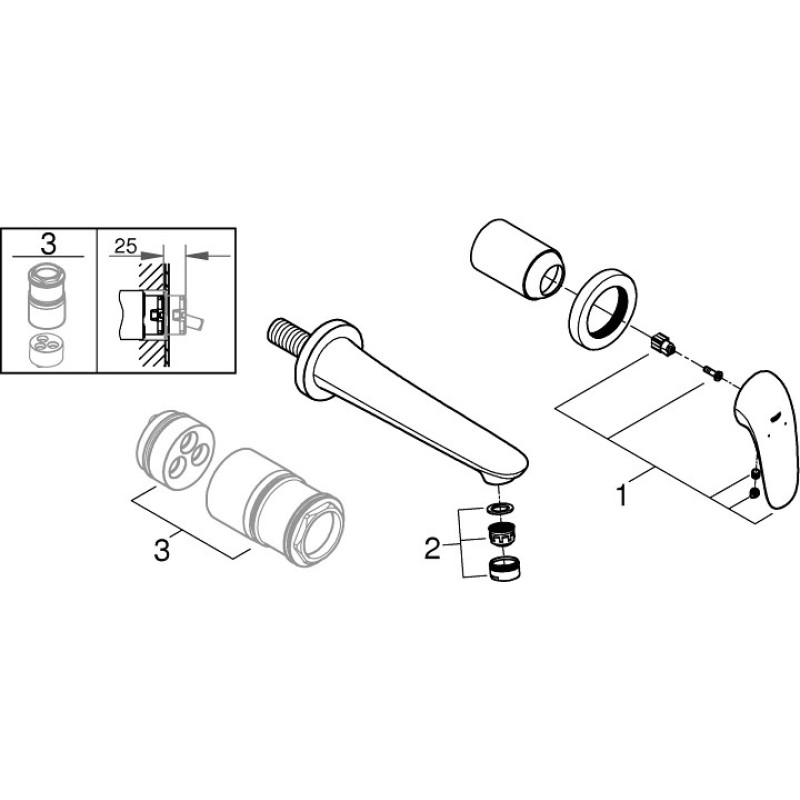 3
25
3
2
1