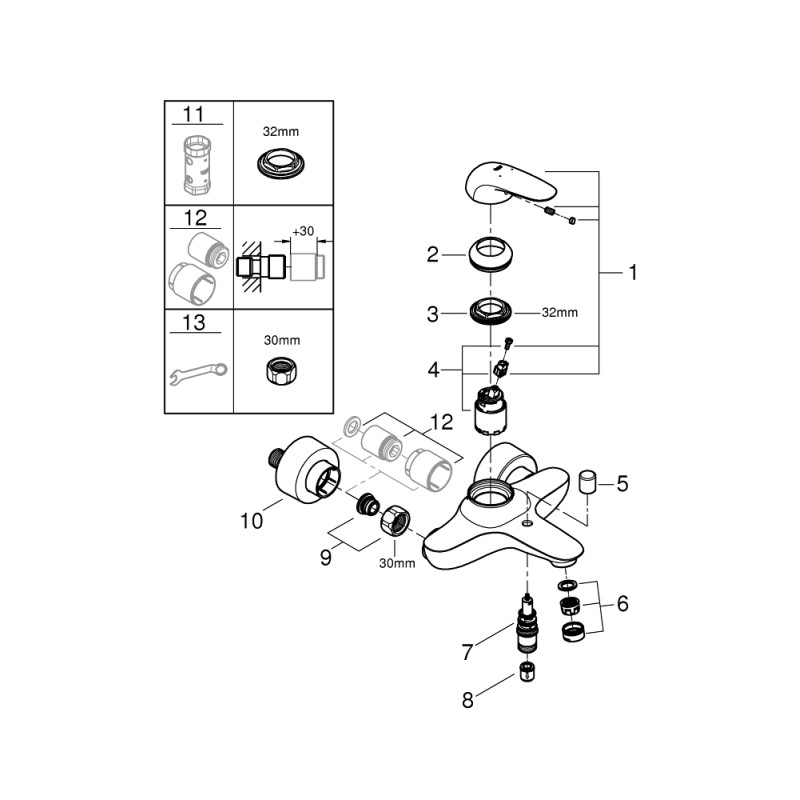 | 11 | 32mm |
|---|---|
| 12 | +30 |
| 13 | 30mm |

1
2
3
32mm
4
12
5
10
9
30mm
6
7
8