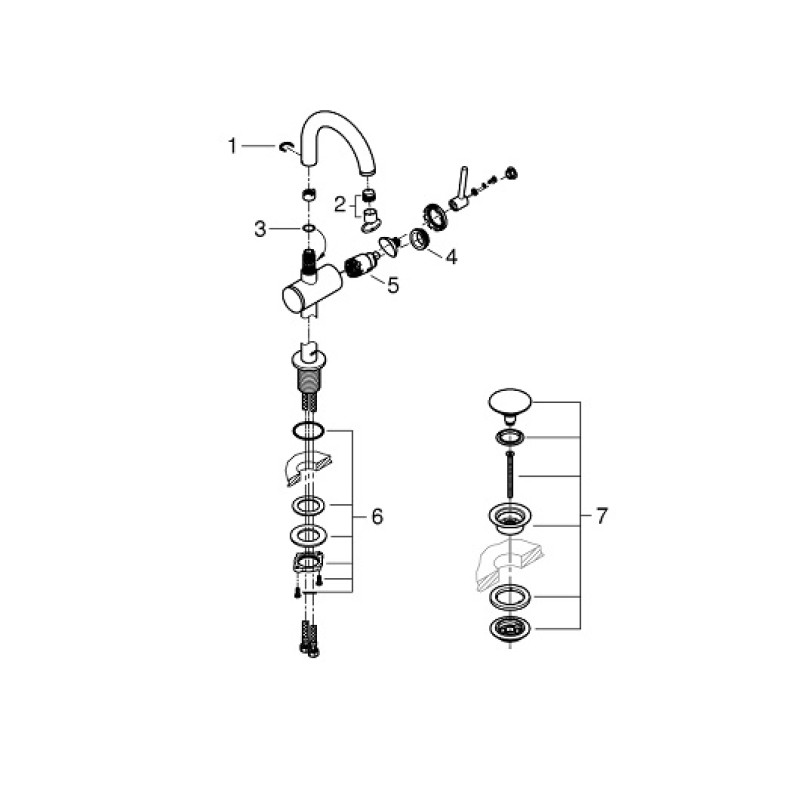 1
2
3
4
5
6
7