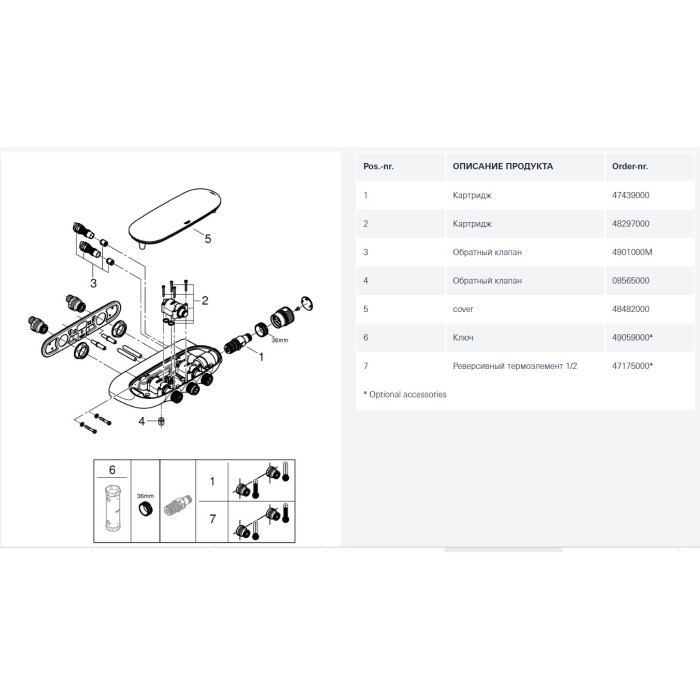 5

3

2

36mm

1

4

6

36mm

1

7

| Pos.-nr. | ОПИСАНИЕ ПРОДУКТА | Order-nr. |
|---|---|---|
| 1 | Картридж | 47439000 |
| 2 | Картридж | 48297000 |
| 3 | Обратный клапан | 4901000M |
| 4 | Обратный клапан | 08565000 |
| 5 | cover | 48482000 |
| 6 | Ключ | 49059000* |
| 7 | Реверсивный термоэлемент 1/2 | 47175000* |

* Optional accessories