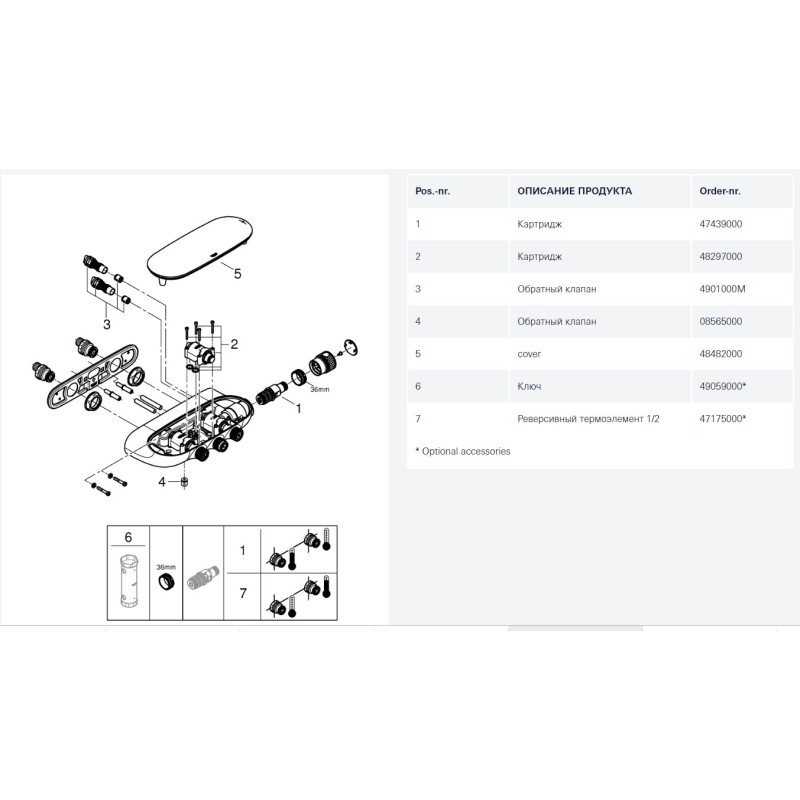 5

3

2

36mm

1

4

6

36mm

1

7

| Pos.-nr. | ОПИСАНИЕ ПРОДУКТА | Order-nr. |
|---|---|---|
| 1 | Картридж | 47439000 |
| 2 | Картридж | 48297000 |
| 3 | Обратный клапан | 4901000M |
| 4 | Обратный клапан | 08565000 |
| 5 | cover | 48482000 |
| 6 | Ключ | 49059000* |
| 7 | Реверсивный термоэлемент 1/2 | 47175000* |

* Optional accessories