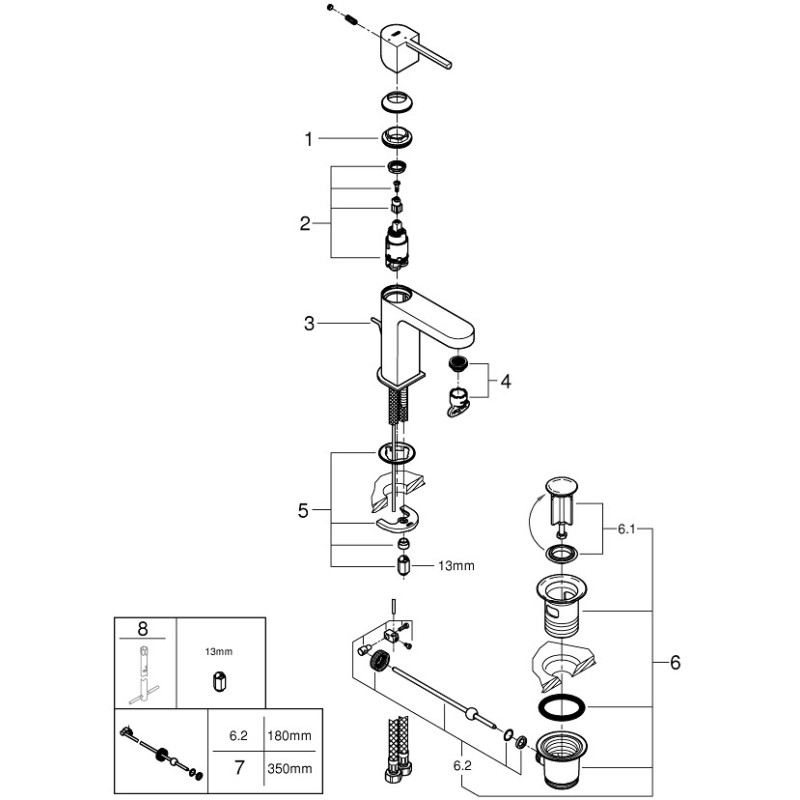 1

2

3

4

5

13mm

6.1

6

6.2

8

13mm

| 6.2 | 180mm |
|---|---|
| 7 | 350mm |