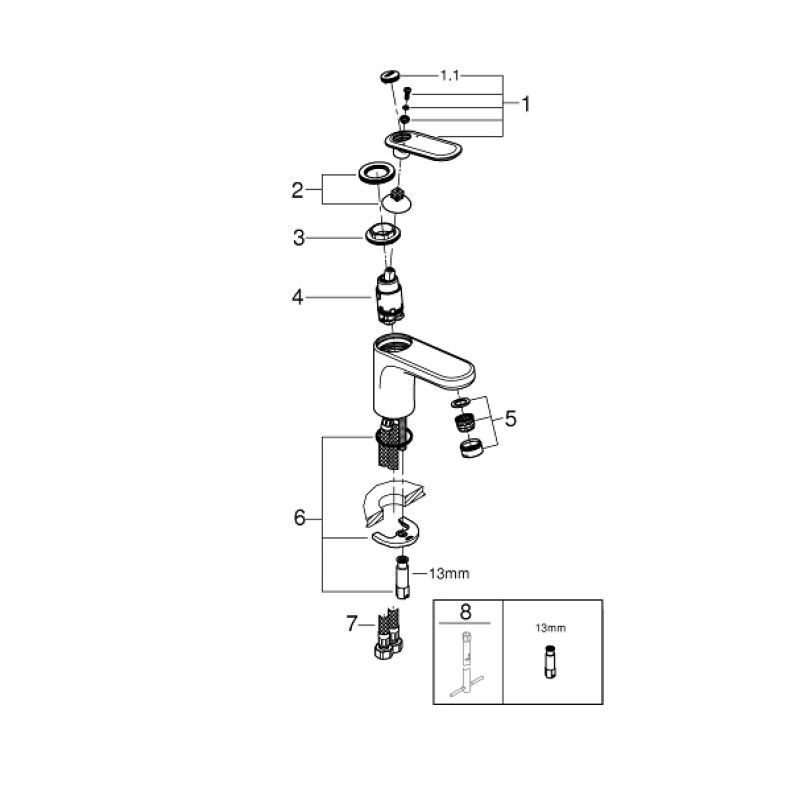 1.1
1
2
3
4
5
6
13mm
7
8
13mm