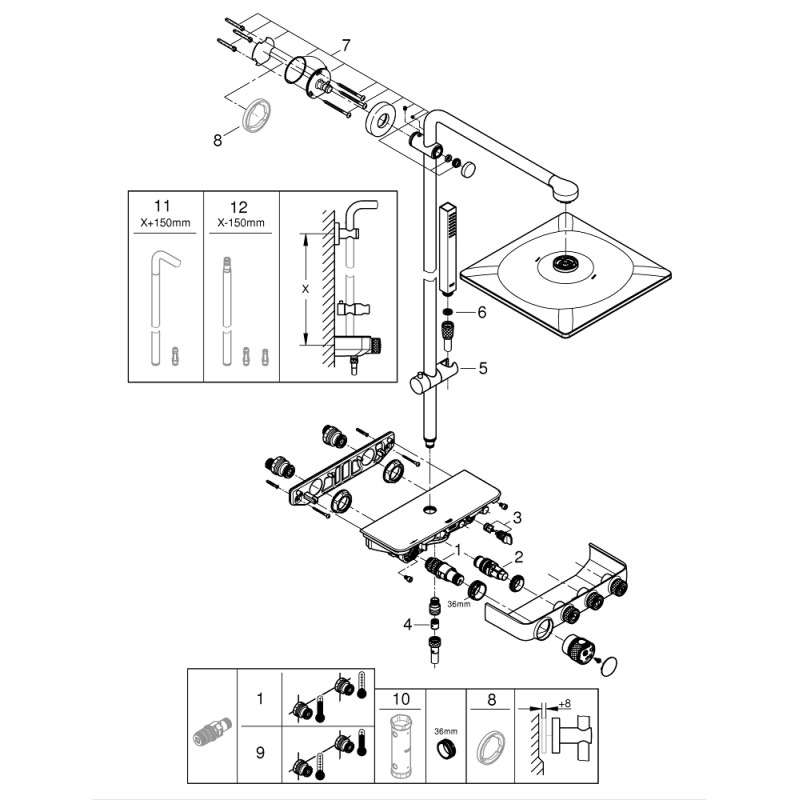 7

8

11
X+150mm

12
X-150mm

X

6

5

3

1

2

36mm

4

1

9

10

36mm

8

+8