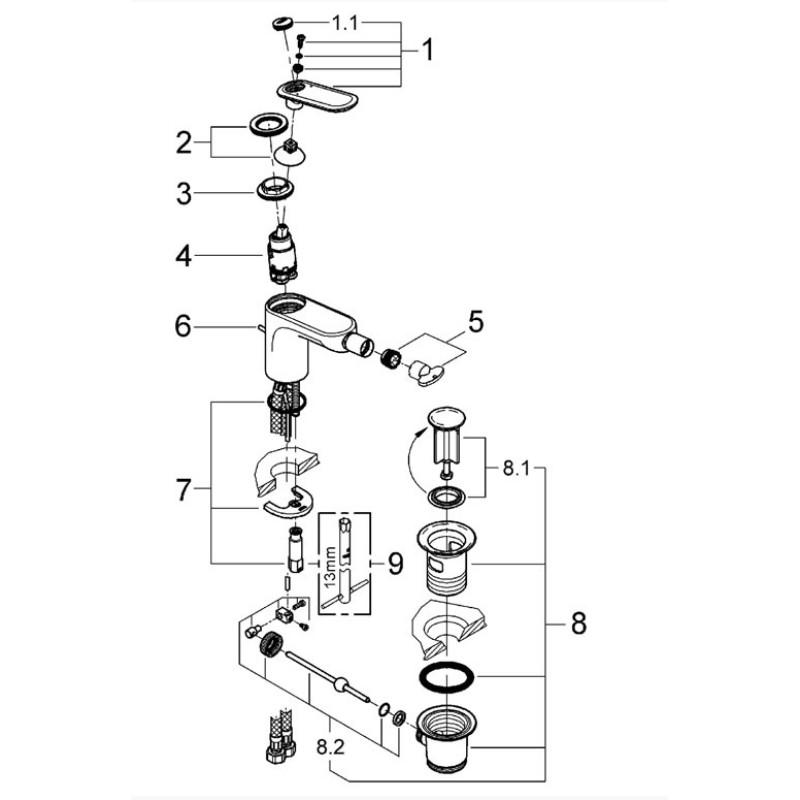 1.1
1
2
3
4
6
5
7
8.1
13mm
9
8
8.2