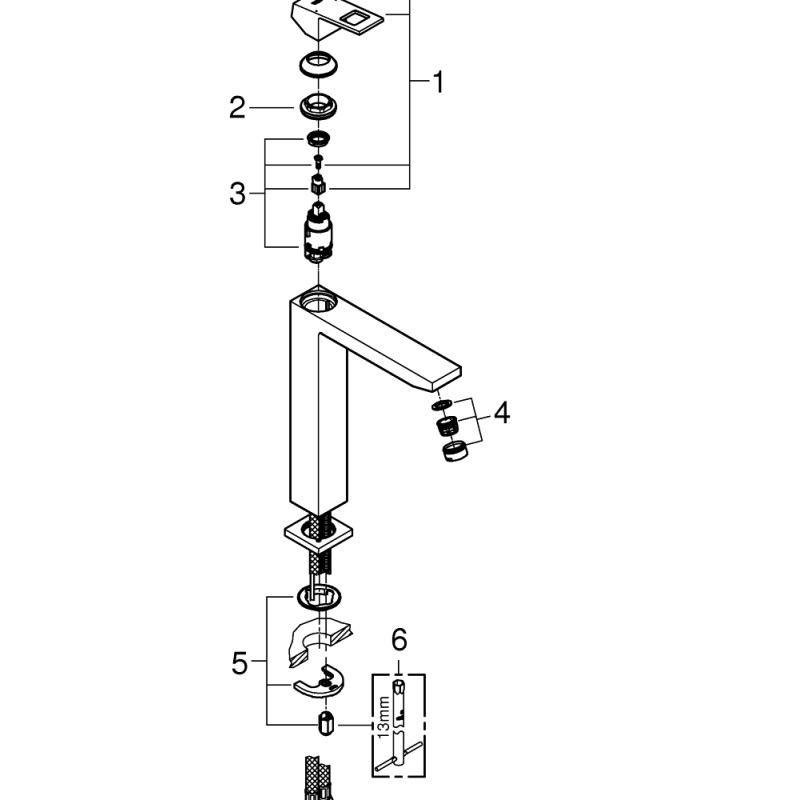 1
2
3
4
5
6
13mm