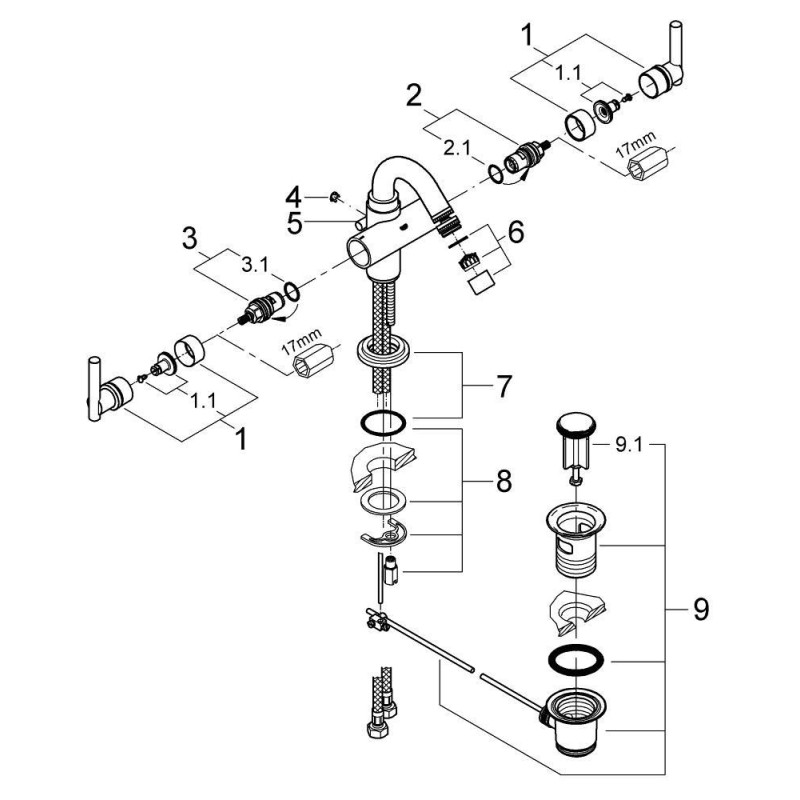 1
1.1
2
2.1
17mm
4
5
6
3
3.1
17mm
1.1
1
7
8
9.1
9