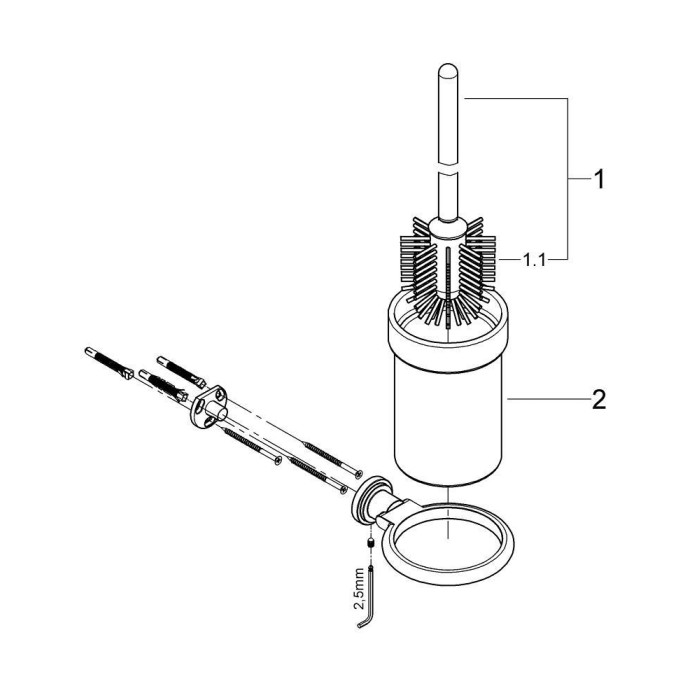 1

1.1

2

2,5mm