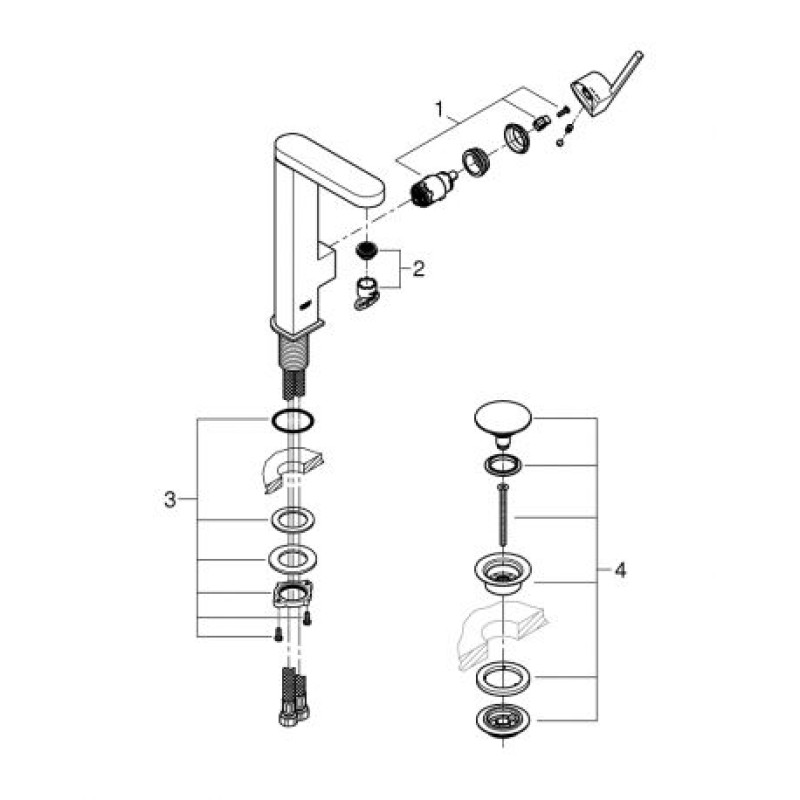 1
2
3
4