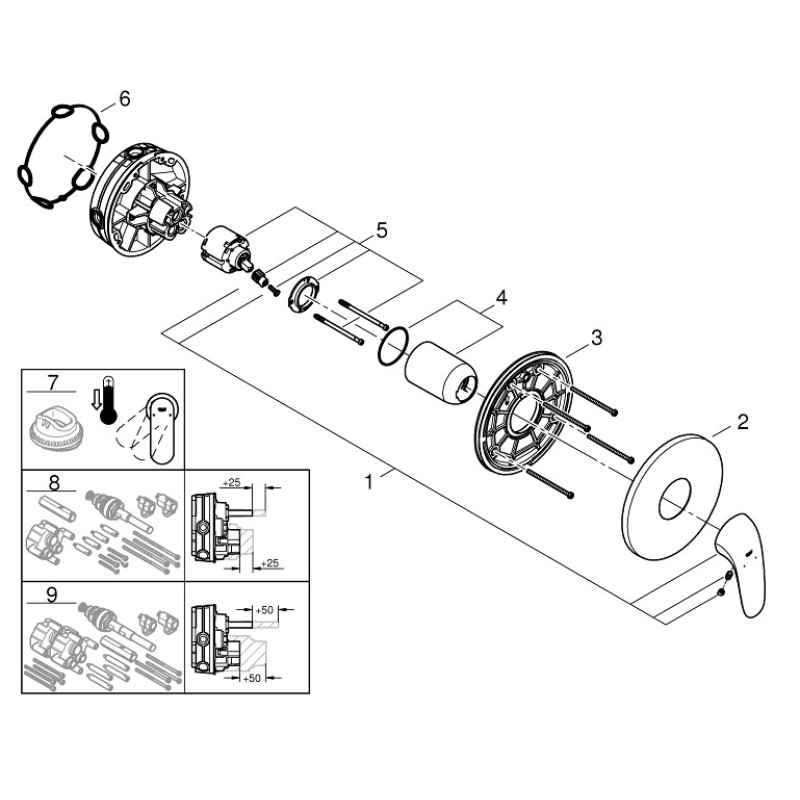 6
5
4
3
2
1
7
8
+25
+25
9
+50
+50