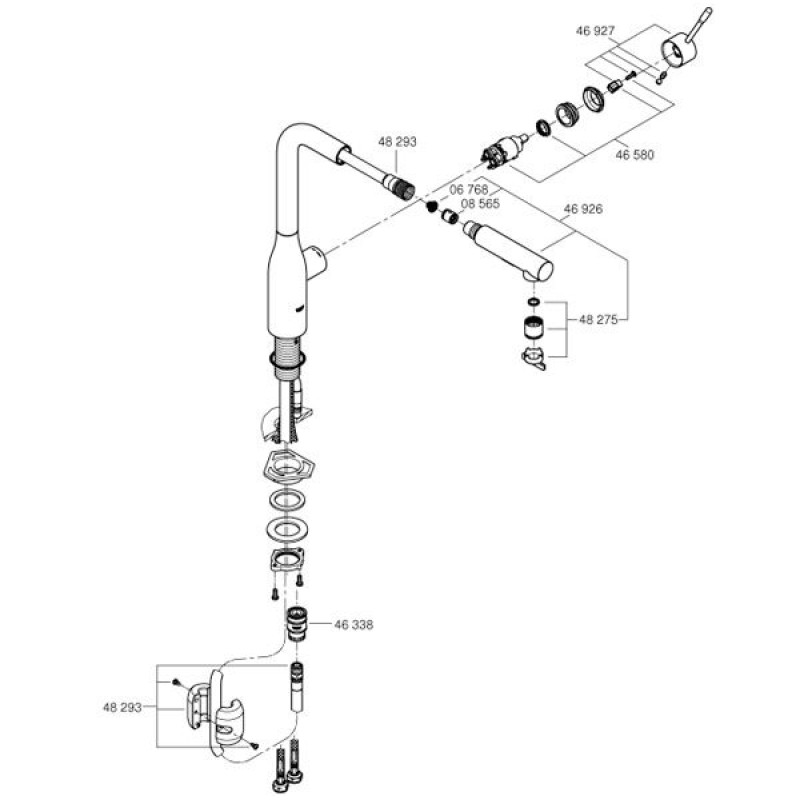 46 927
48 293
46 580
06 768
08 565
46 926
48 275
46 338
48 293