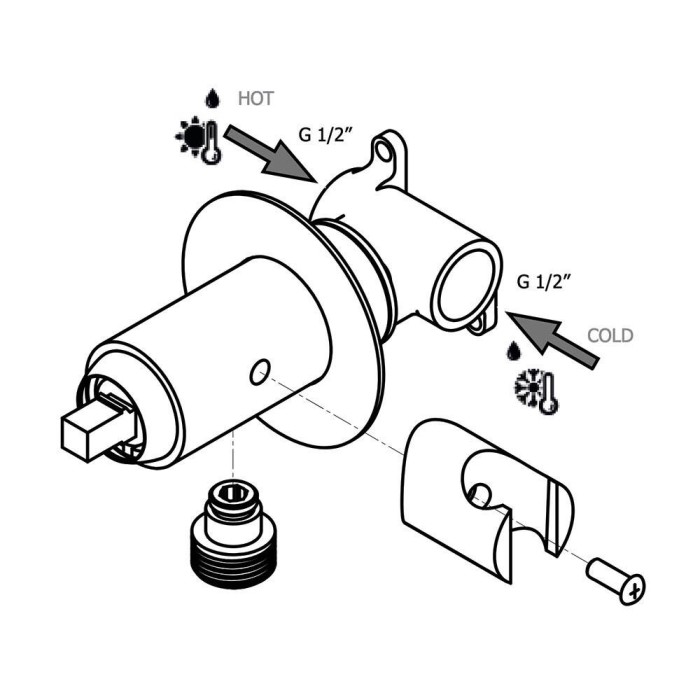 HOT

G 1/2″

G 1/2″

COLD